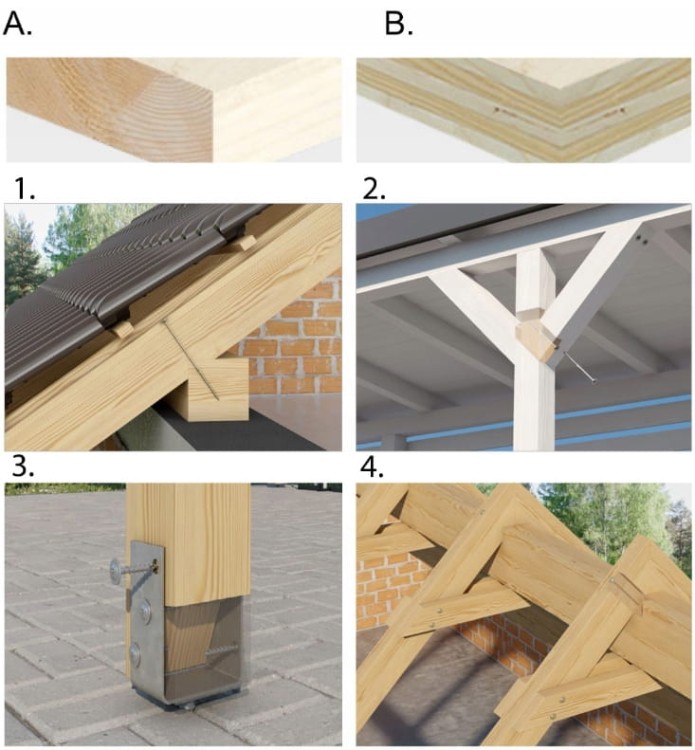 A.

B.

1.

2.

3.

4.